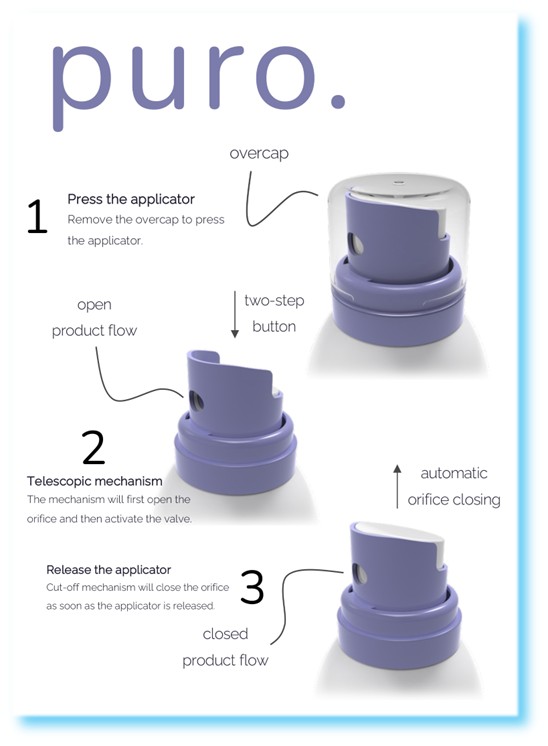 puro.

overcap

1

Press the applicator
Remove the overcap to press the applicator.

open product flow

two-step button

2

Telescopic mechanism
The mechanism will first open the orifice and then activate the valve.

automatic orifice closing

Release the applicator
Cut-off mechanism will close the orifice as soon as the applicator is released.

3

closed product flow